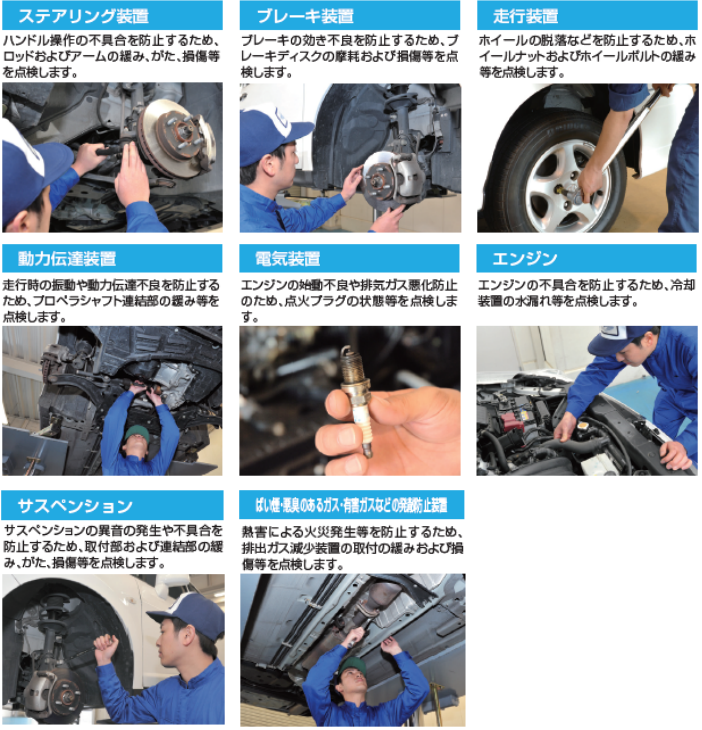 ステアリング装置

ハンドル操作の不具合を防止するため、ロッドおよびアームの緩み、がた、損傷等を点検します。

ブレーキ装置

ブレーキの効き不良を防止するため、ブレーキディスクの摩耗および損傷等を点検します。

走行装置

ホイールの脱落などを防止するため、ホイールナットおよびホイールボルトの緩み等を点検します。

動力伝達装置

走行時の振動や動力伝達不良を防止するため、プロペラシャフト連結部の緩み等を点検します。

電気装置

エンジンの始動不良や排気ガス悪化防止のため、点火プラグの状態等を点検します。

エンジン

エンジンの不具合を防止するため、冷却装置の水漏れ等を点検します。

サスペンション

サスペンションの異音の発生や不具合を防止するため、取付部および連結部の緩み、がた、損傷等を点検します。

ばい煙・悪臭のあるガス・有害ガスなどの発散防止装置

熱害による火災発生等を防止するため、排出ガス減少装置の取付の緩みおよび損傷等を点検します。